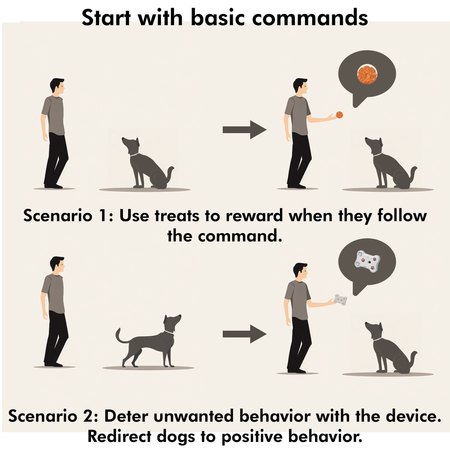 Start with basic commands

Scenario 1: Use treats to reward when they follow the command.

Scenario 2: Deter unwanted behavior with the device. Redirect dogs to positive behavior.